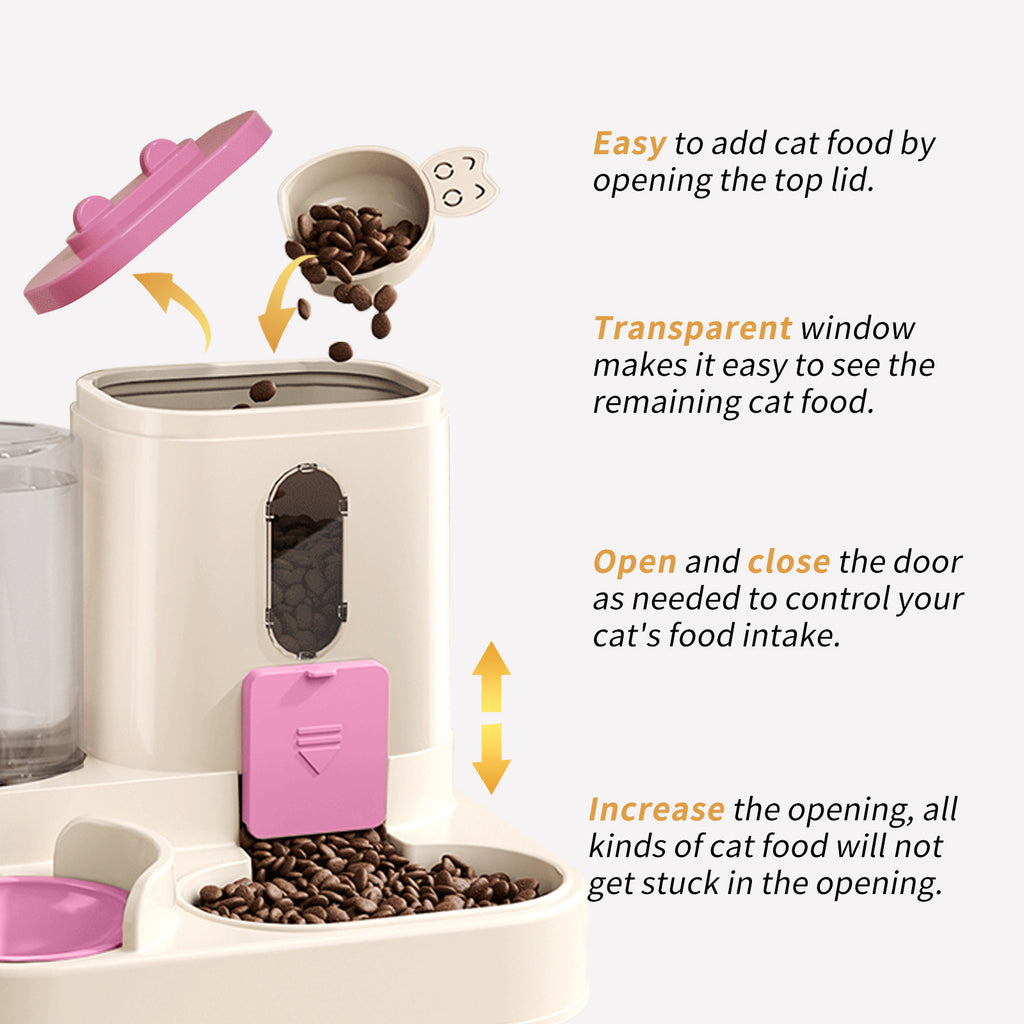 Easy to add cat food by opening the top lid.

Transparent window makes it easy to see the remaining cat food.

Open and close the door as needed to control your cat's food intake.

Increase the opening, all kinds of cat food will not get stuck in the opening.